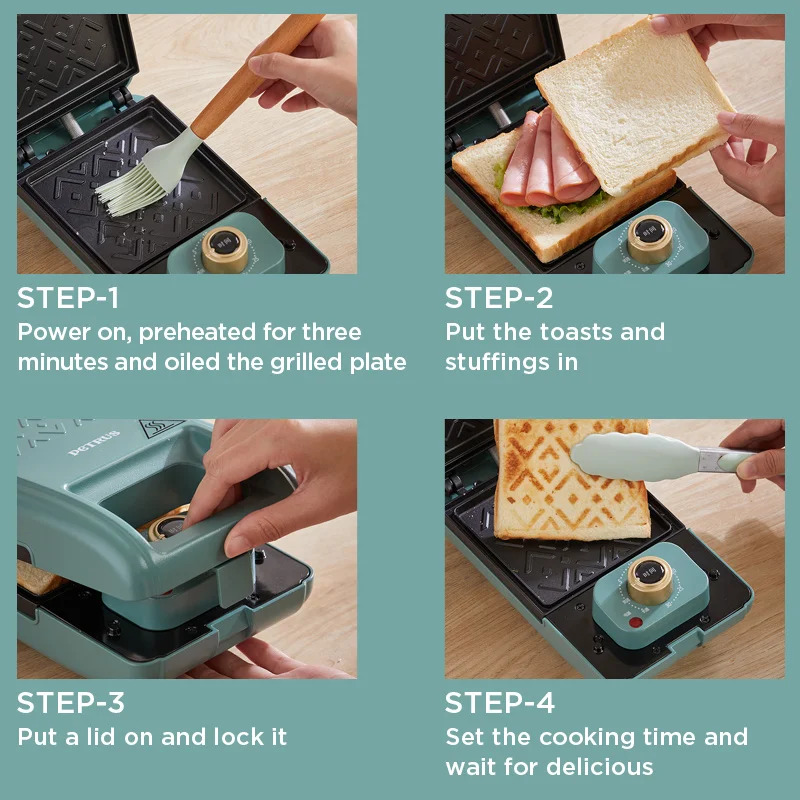 STEP-1
Power on, preheated for three minutes and oiled the grilled plate

STEP-2
Put the toasts and stuffings in

PETRUS

STEP-3
Put a lid on and lock it

STEP-4
Set the cooking time and wait for delicious